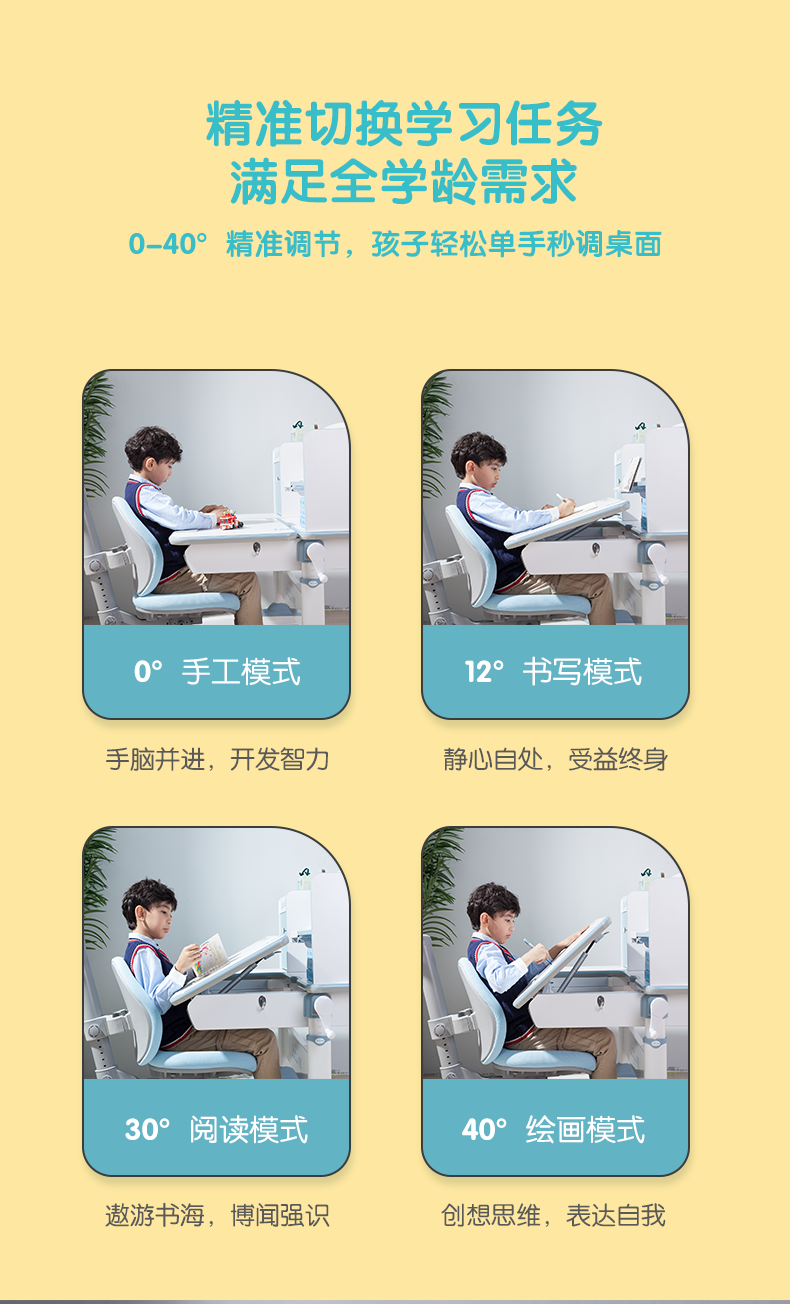 精准切换学习任务
满足全学龄需求

0-40° 精准调节，孩子轻松单手秒调桌面

0° 手工模式

手脑并进，开发智力

12° 书写模式

静心自处，受益终身

30° 阅读模式

遨游书海，博闻强识

40° 绘画模式

创想思维，表达自我