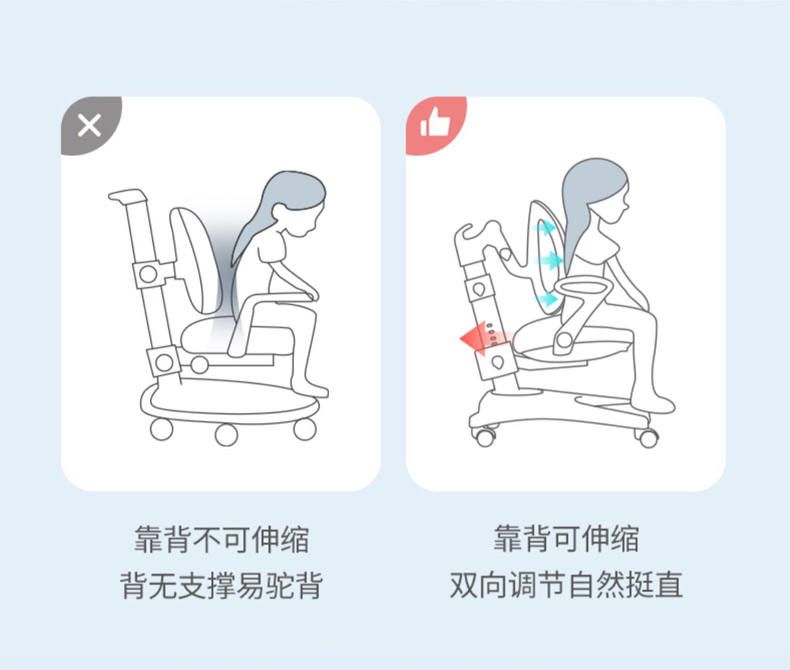 靠背不可伸缩
背无支撑易驼背

靠背可伸缩
双向调节自然挺直