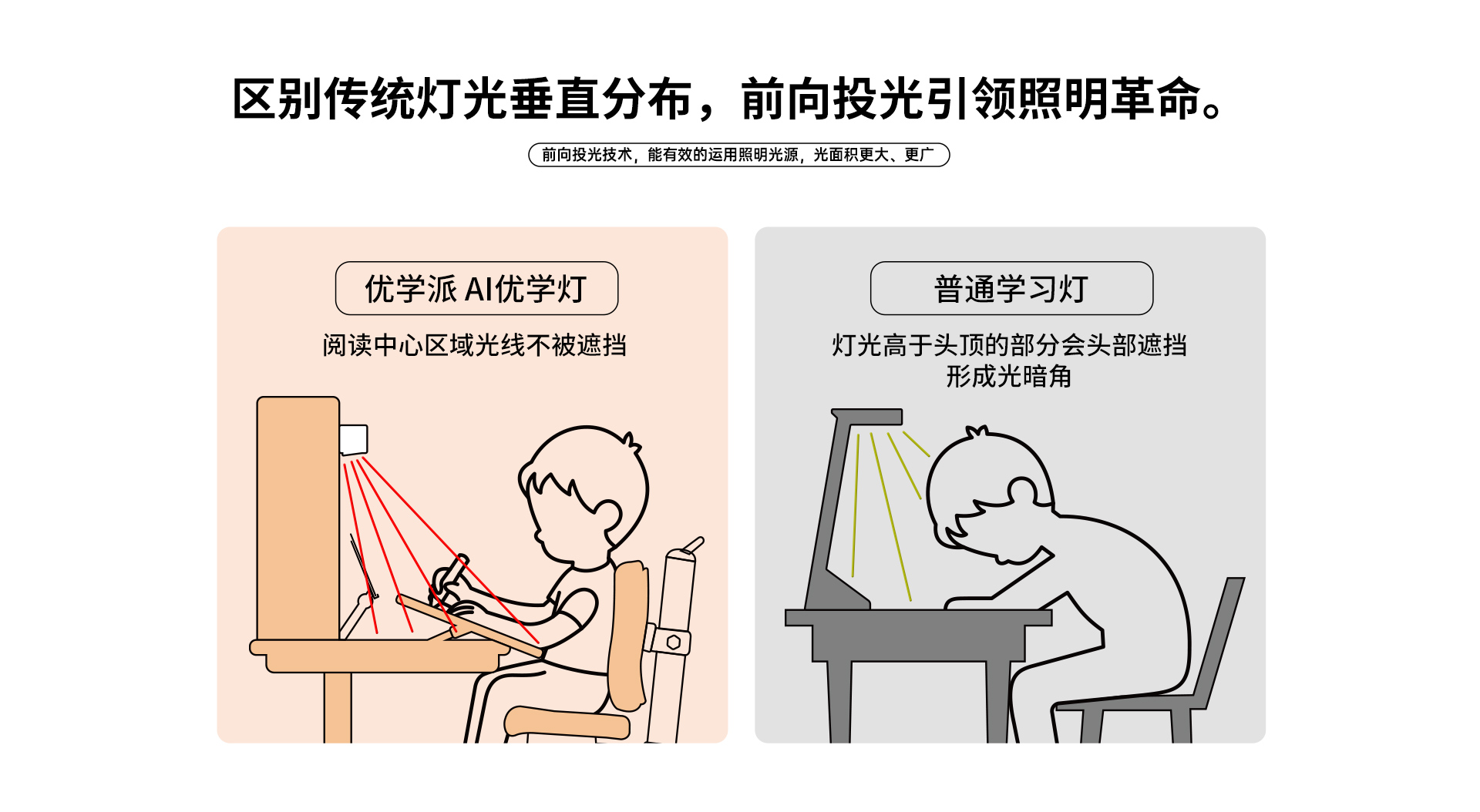 区别传统灯光垂直分布，前向投光引领照明革命。

前向投光技术，能有效的运用照明光源，光面积更大、更广

优学派 AI优学灯

阅读中心区域光线不被遮挡

普通学习灯

灯光高于头顶的部分会头部遮挡
形成光暗角